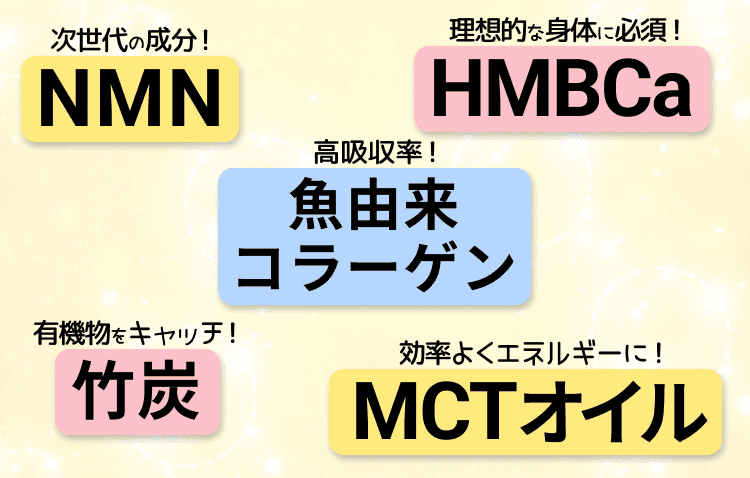 次世代の成分！
NMN

理想的な身体に必須！
HMBCa

高吸収率！
魚由来
コラーゲン

有機物をキャッチ！
竹炭

効率よくエネルギーに！
MCTオイル